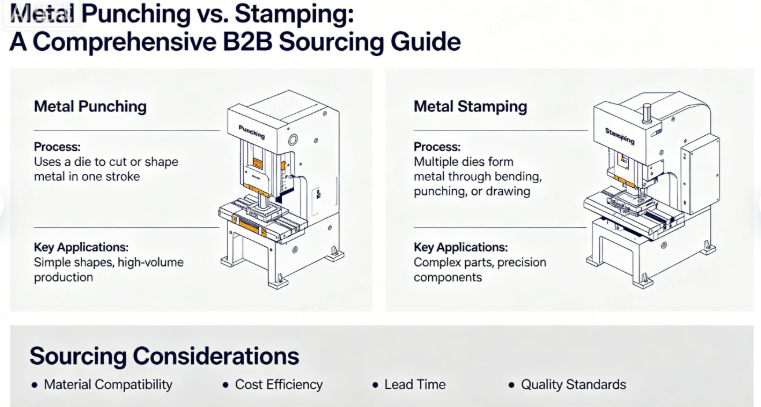 Metal Punching vs. Stamping:
A Comprehensive B2B Sourcing Guide

Metal Punching

Process:
Uses a die to cut or shape metal in one stroke

Key Applications:
Simple shapes, high-volume production

Punching

Metal Stamping

Process:
Multiple dies form metal through bending, punching, or drawing

Key Applications:
Complex parts, precision components

Stamping

Sourcing Considerations

• Material Compatibility
• Cost Efficiency
• Lead Time
• Quality Standards