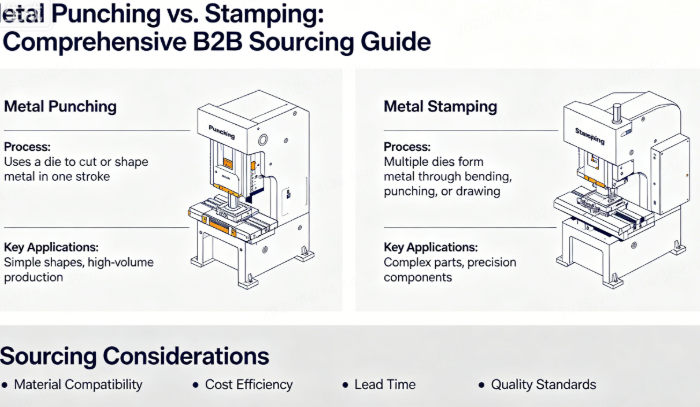 etal Punching vs. Stamping:
Comprehensive B2B Sourcing Guide

Metal Punching

Process:
Uses a die to cut or shape metal in one stroke

Key Applications:
Simple shapes, high-volume production

Punching

Metal Stamping

Process:
Multiple dies form metal through bending, punching, or drawing

Key Applications:
Complex parts, precision components

Stamping

Sourcing Considerations

• Material Compatibility • Cost Efficiency • Lead Time • Quality Standards